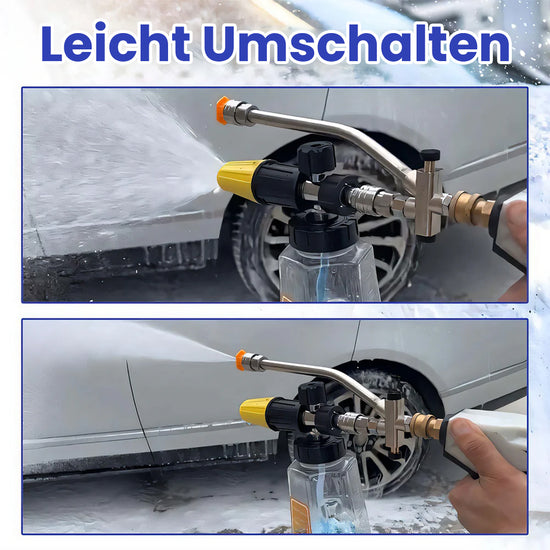 Leicht Umschalten