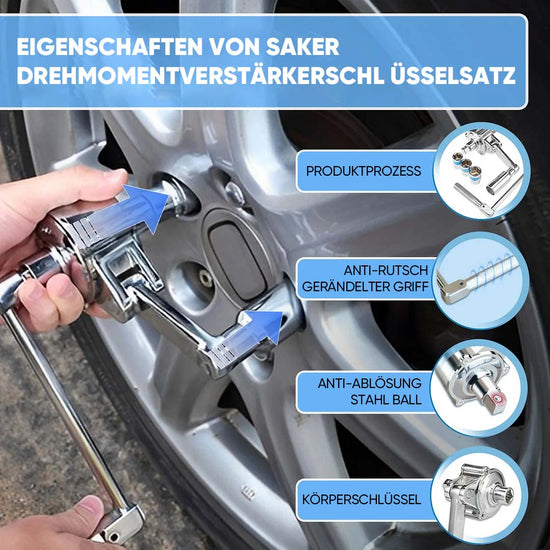 EIGENSCHAFTEN VON SAKER DREHMOMENTVERSTÄRKERSCHL ÜSSELSATZ

PRODUKTPROZESS

ANTI-RUTSCH GERÄNDELTER GRIFF

ANTI-ABLÖSUNG STAHL BALL

KÖRPERSCHLÜSSEL