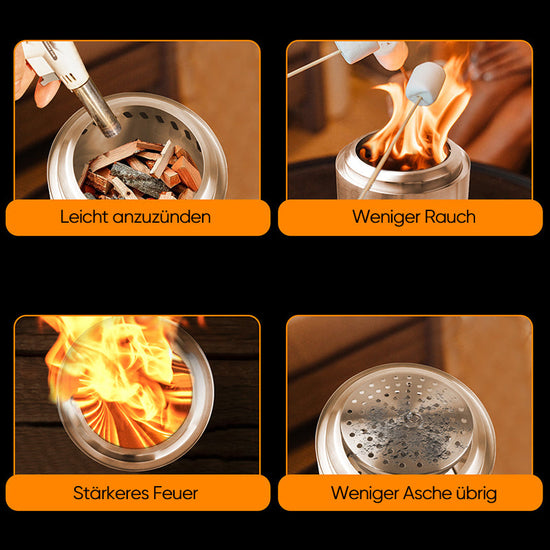 Leicht anzuzünden

Weniger Rauch

Stärkeres Feuer

Weniger Asche übrig