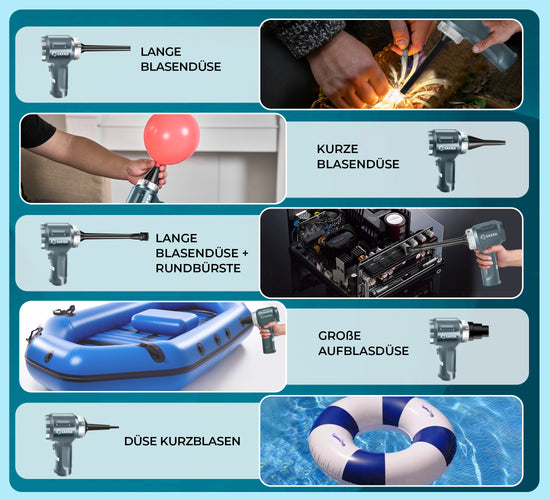 LANGE BLASENDÜSE

KURZE BLASENDÜSE

LANGE BLASENDÜSE + RUNDBÜRSTE

GROßE AUFBLASDÜSE

DÜSE KURZBLASEN