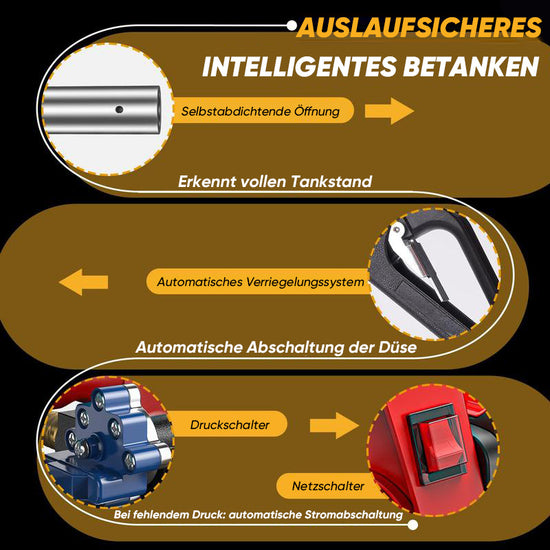 AUSLAUFSICHERES
INTELLIGENTES BETANKEN

Selbstabdichtende Öffnung

Erkennt vollen Tankstand

Automatisches Verriegelungssystem

Automatische Abschaltung der Düse

Druckschalter

Netzschalter

Bei fehlendem Druck: automatische Stromabschaltung