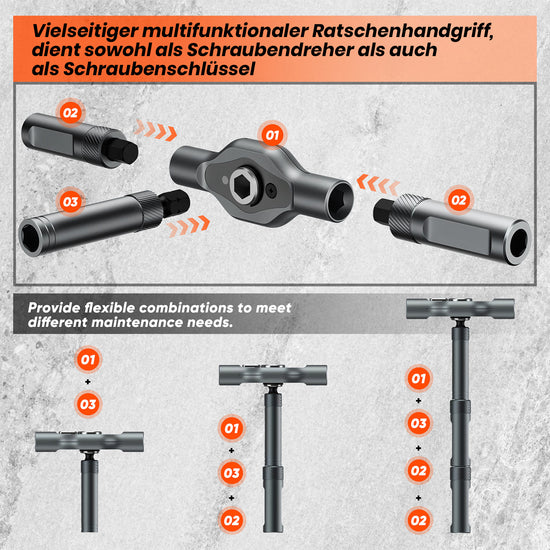 Vielseitiger multifunktionaler Ratschenhandgriff, dient sowohl als Schraubendreher als auch als Schraubenschlüssel

02

01

03

02

Provide flexible combinations to meet different maintenance needs.

01
+
03

01
+
03
+
02

01
+
03
+
02
+
02