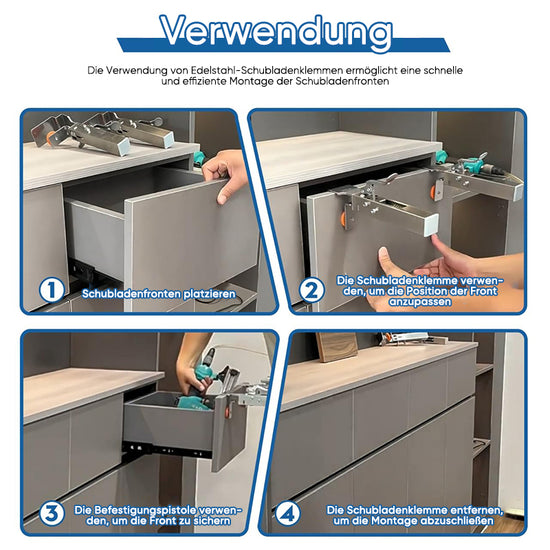 Verwendung

Die Verwendung von Edelstahl-Schubladenklemmen ermöglicht eine schnelle und effiziente Montage der Schubladenfronten

1 Schubladenfronten platzieren

2 Die Schubladenklemme verwenden, um die Position der Front anzupassen

3 Die Befestigungspistole verwenden, um die Front zu sichern

4 Die Schubladenklemme entfernen, um die Montage abzuschließen