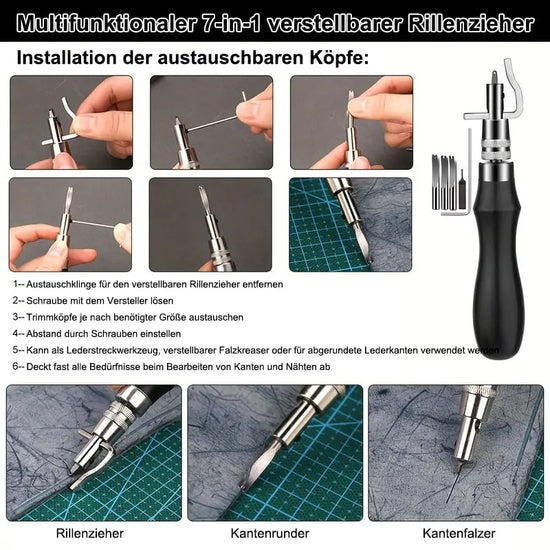 Multifunktionaler 7-in-1 verstellbarer Rillenzieher

Installation der austauschbaren Köpfe:

1-- Austauschklinge für den verstellbaren Rillenzieher entfernen

2-- Schraube mit dem Versteller lösen

3-- Trimmköpfe je nach benötigter Größe austauschen

4-- Abstand durch Schrauben einstellen

5-- Kann als Lederstreckwerkzeug, verstellbarer Falzkreaser oder für abgerundete Lederkanten verwendet werden

6-- Deckt fast alle Bedürfnisse beim Bearbeiten von Kanten und Nähten ab

Rillenzieher

Kantenrunder

Kantenfalzer