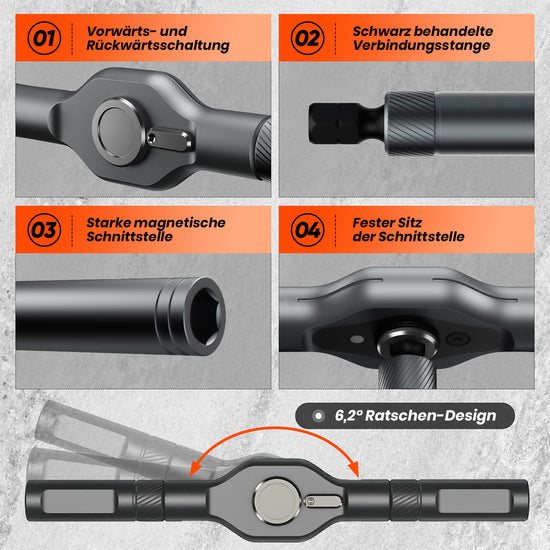 01 Vorwärts- und Rückwärtsschaltung

02 Schwarz behandelte Verbindungsstange

03 Starke magnetische Schnittstelle

04 Fester Sitz der Schnittstelle

6,2° Ratschen-Design