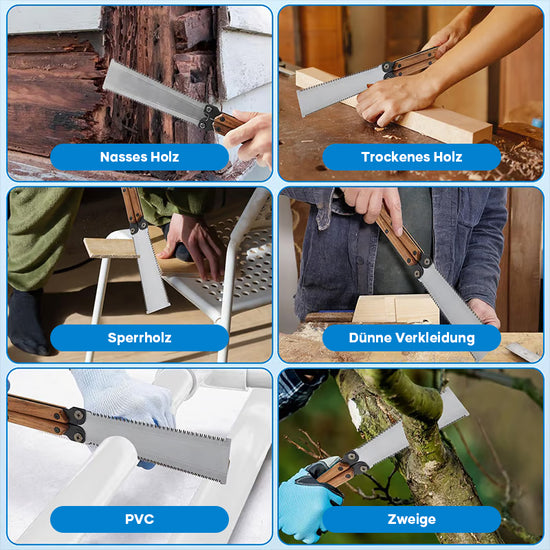 Nasses Holz

Trockenes Holz

Sperrholz

Dünne Verkleidung

PVC

Zweige