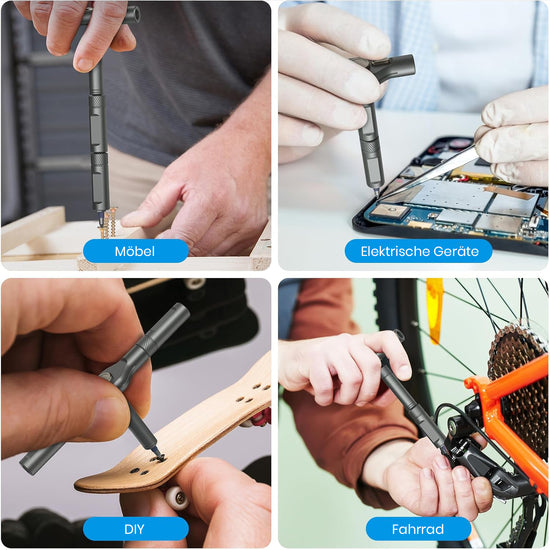 Möbel

Elektrische Geräte

DIY

Fahrrad