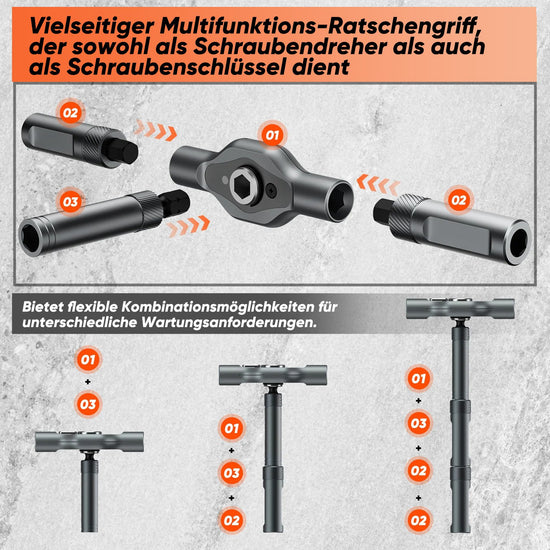 Vielseitiger Multifunktions-Ratschengriff, der sowohl als Schraubendreher als auch als Schraubenschlüssel dient

02

01

03

02

Bietet flexible Kombinationsmöglichkeiten für unterschiedliche Wartungsanforderungen.

01
+
03

01
+
03
+
02

01
+
03
+
02
+
02