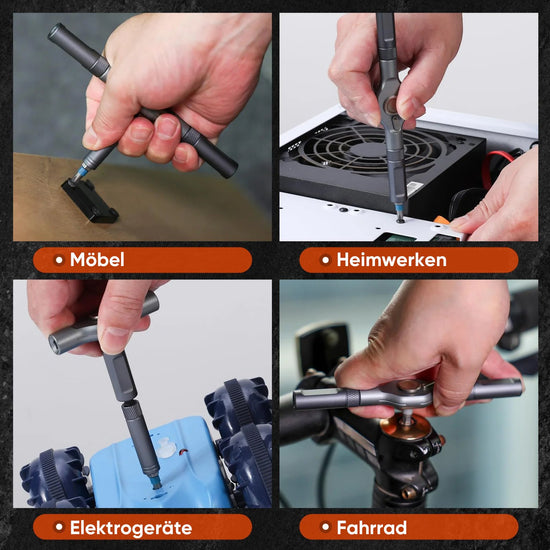 Möbel

Heimwerken

Elektrogeräte

Fahrrad