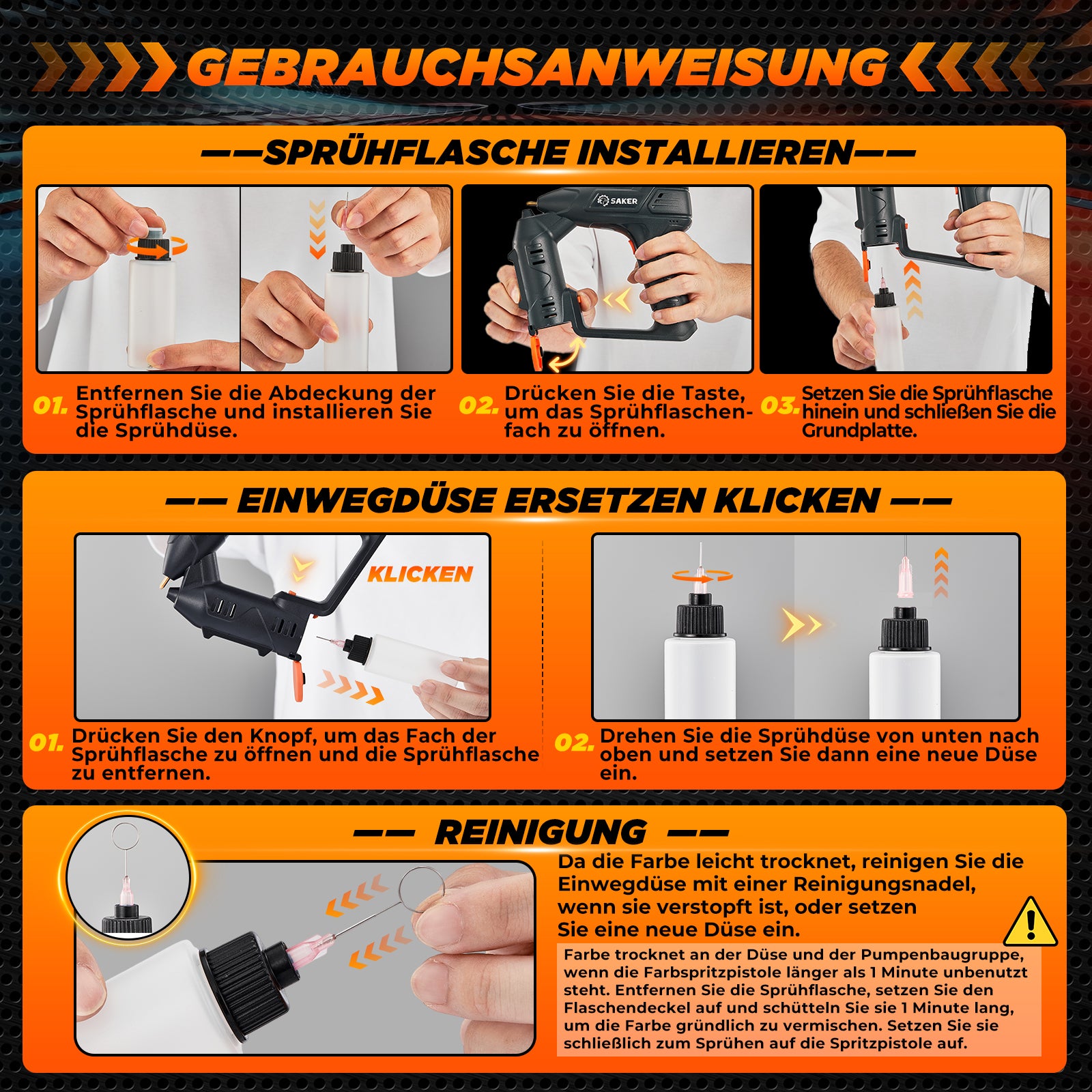 GEBRAUCHSANWEISUNG

——SPRÜHFLASCHE INSTALLIEREN——

SAKER

01. Entfernen Sie die Abdeckung der Sprühflasche und installieren Sie die Sprühdüse.

02. Drücken Sie die Taste, um das Sprühflaschenfach zu öffnen.

03. Setzen Sie die Sprühflasche hinein und schließen Sie die Grundplatte.

—— EINWEGDÜSE ERSETZEN KLICKEN ——

KLICKEN

01. Drücken Sie den Knopf, um das Fach der Sprühflasche zu öffnen und die Sprühflasche zu entfernen.

02. Drehen Sie die Sprühdüse von unten nach oben und setzen Sie dann eine neue Düse ein.

—— REINIGUNG ——

Da die Farbe leicht trocknet, reinigen Sie die Einwegdüse mit einer Reinigungsnadel, wenn sie verstopft ist, oder setzen Sie eine neue Düse ein.

Farbe trocknet an der Düse und der Pumpenbaugruppe, wenn die Farbspritzpistole länger als 1 Minute unbenutzt steht. Entfernen Sie die Sprühflasche, setzen Sie den Flaschendeckel auf und schütteln Sie sie 1 Minute lang, um die Farbe gründlich zu vermischen. Setzen Sie sie schließlich zum Sprühen auf die Spritzpistole auf.