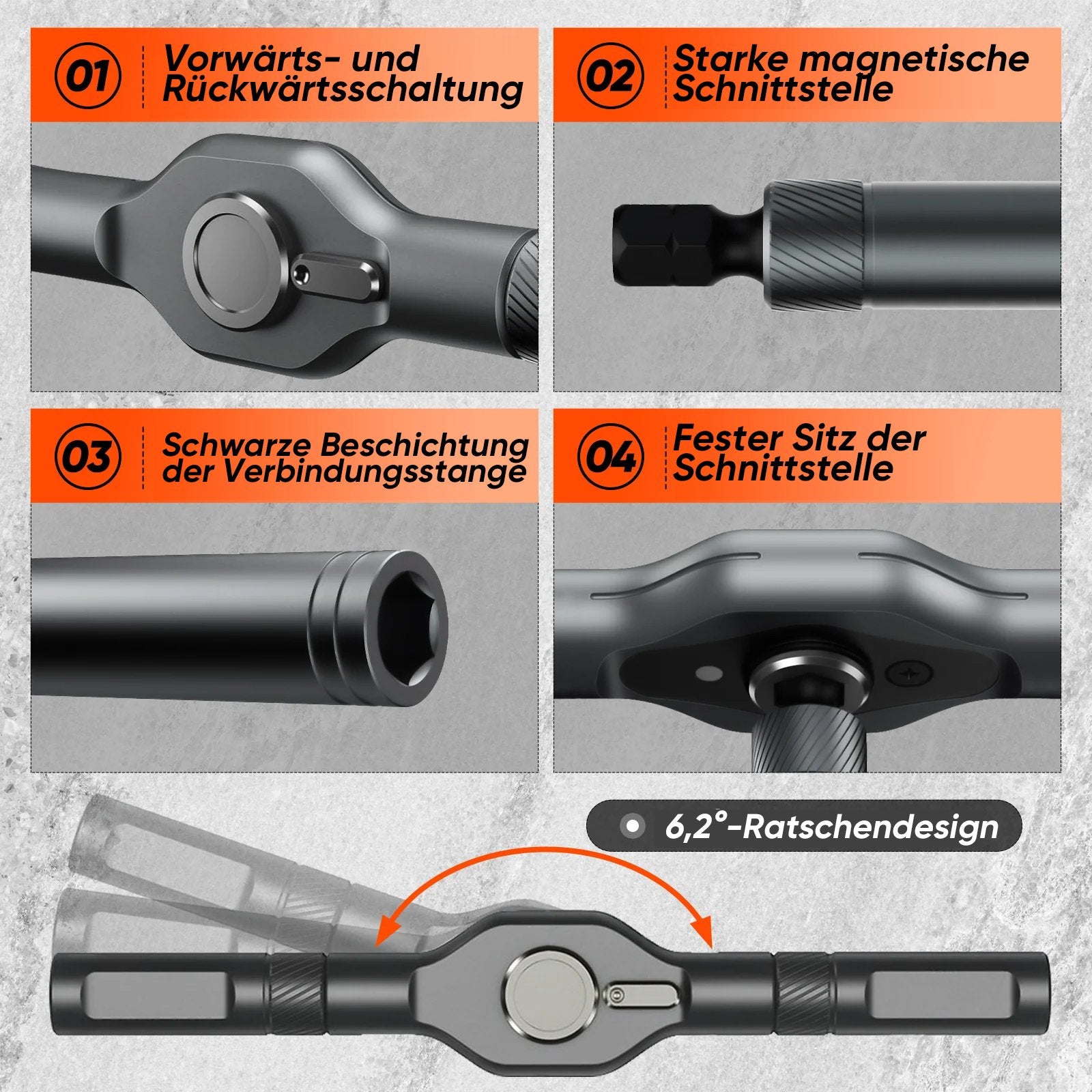 01 Vorwärts- und Rückwärtsschaltung

02 Starke magnetische Schnittstelle

03 Schwarze Beschichtung der Verbindungsstange

04 Fester Sitz der Schnittstelle

6,2°-Ratschendesign